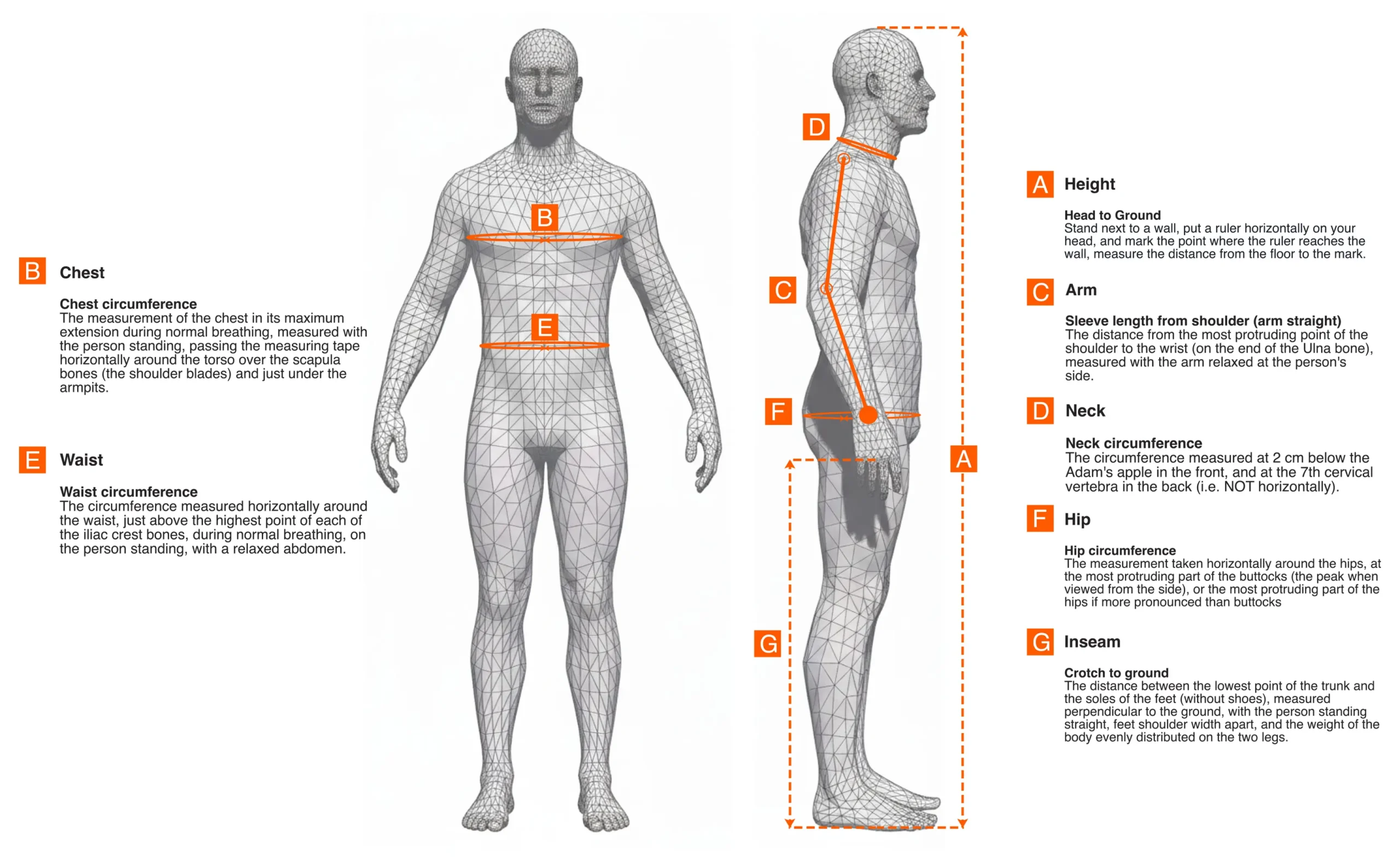 B Chest

Chest circumference
The measurement of the chest in its maximum extension during normal breathing, measured with the person standing, passing the measuring tape horizontally around the torso over the scapula bones (the shoulder blades) and just under the armpits.

E Waist

Waist circumference
The circumference measured horizontally around the waist, just above the highest point of each of the iliac crest bones, during normal breathing, on the person standing, with a relaxed abdomen.

B

E

D

C

F

A

G

A Height

Head to Ground
Stand next to a wall, put a ruler horizontally on your head, and mark the point where the ruler reaches the wall, measure the distance from the floor to the mark.

C Arm

Sleeve length from shoulder (arm straight)
The distance from the most protruding point of the shoulder to the wrist (on the end of the Ulna bone), measured with the arm relaxed at the person's side.

D Neck

Neck circumference
The circumference measured at 2 cm below the Adam's apple in the front, and at the 7th cervical vertebra in the back (i.e. NOT horizontally).

F Hip

Hip circumference
The measurement taken horizontally around the hips, at the most protruding part of the buttocks (the peak when viewed from the side), or the most protruding part of the hips if more pronounced than buttocks

G Inseam

Crotch to ground
The distance between the lowest point of the trunk and the soles of the feet (without shoes), measured perpendicular to the ground, with the person standing straight, feet shoulder width apart, and the weight of the body evenly distributed on the two legs.